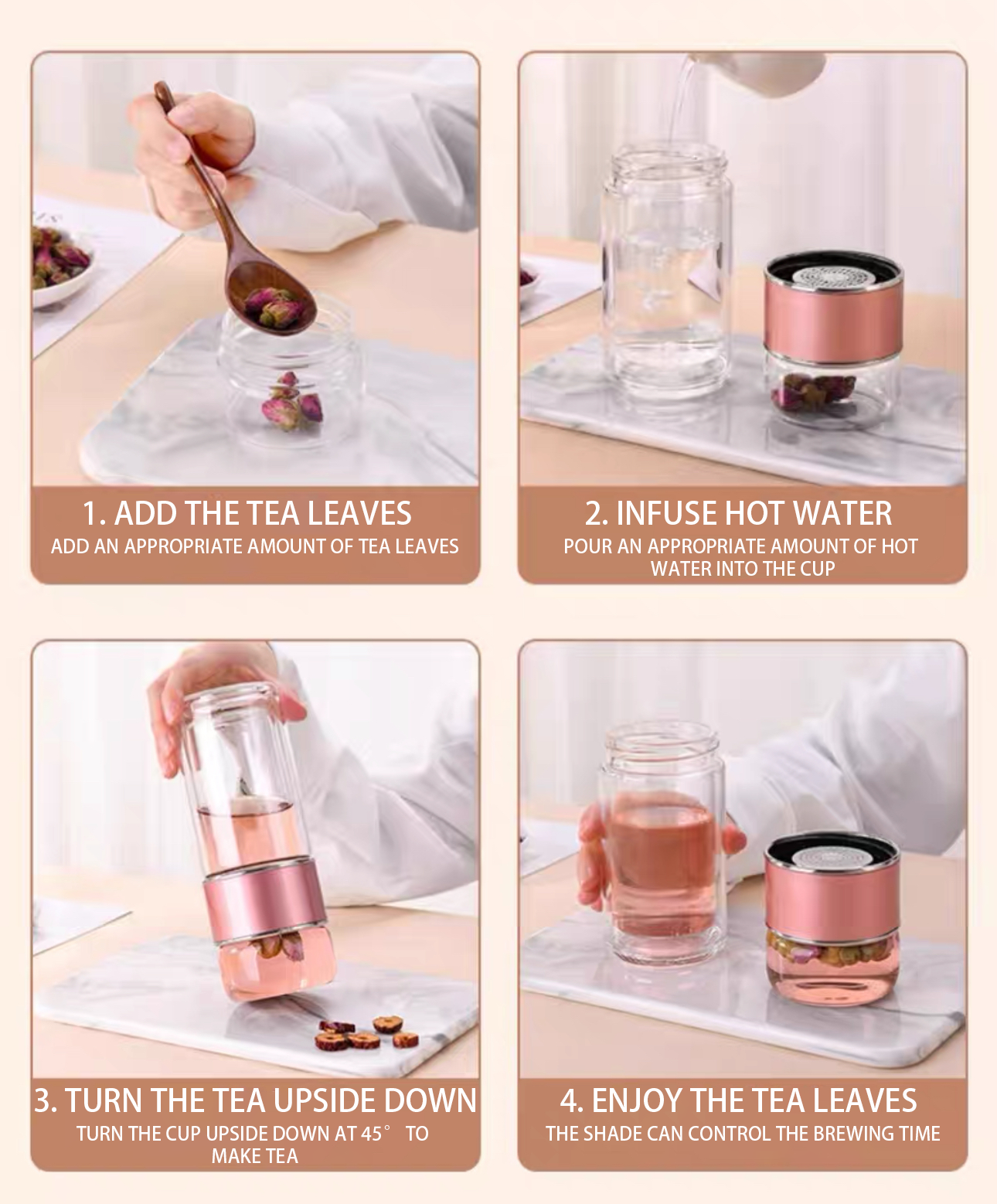 1. ADD THE TEA LEAVES
ADD AN APPROPRIATE AMOUNT OF TEA LEAVES

2. INFUSE HOT WATER
POUR AN APPROPRIATE AMOUNT OF HOT WATER INTO THE CUP

3. TURN THE TEA UPSIDE DOWN
TURN THE CUP UPSIDE DOWN AT 45° TO MAKE TEA

4. ENJOY THE TEA LEAVES
THE SHADE CAN CONTROL THE BREWING TIME